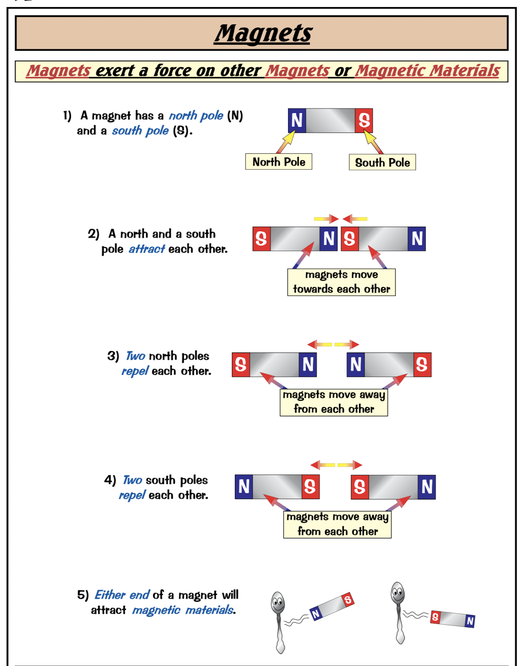 Magnets

Magnets exert a force on other Magnets or Magnetic Materials

1) A magnet has a north pole (N) and a south pole (S).

N S

North Pole

South Pole

2) A north and a south pole attract each other.

S N S N

magnets move towards each other

3) Two north poles repel each other.

S N N S

magnets move away from each other

4) Two south poles repel each other.

N S S N

magnets move away from each other

5) Either end of a magnet will attract magnetic materials.

N S

S N