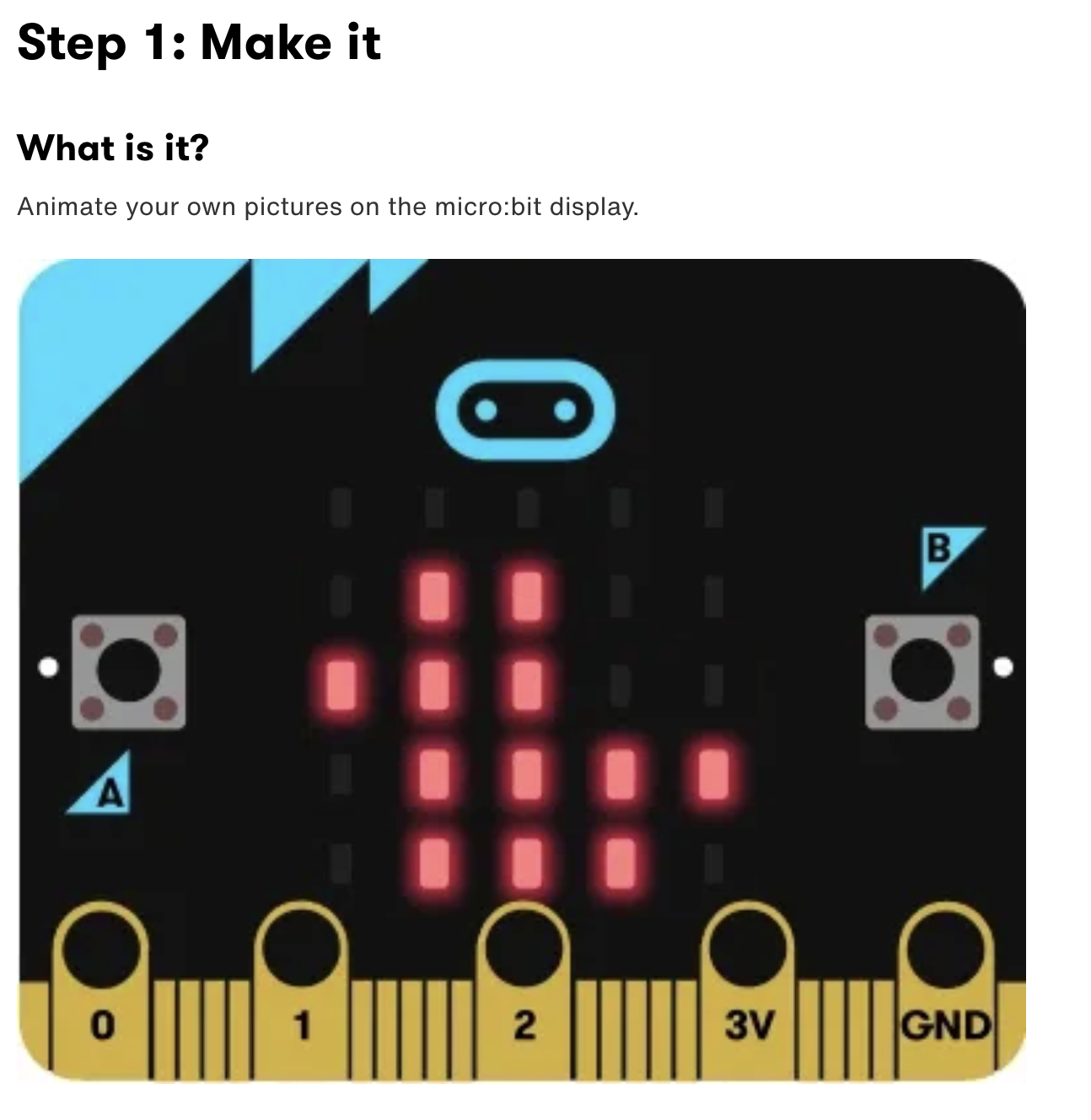 Step 1: Make it

What is it?

Animate your own pictures on the micro:bit display.

B

A

0

1

2

3V

GND