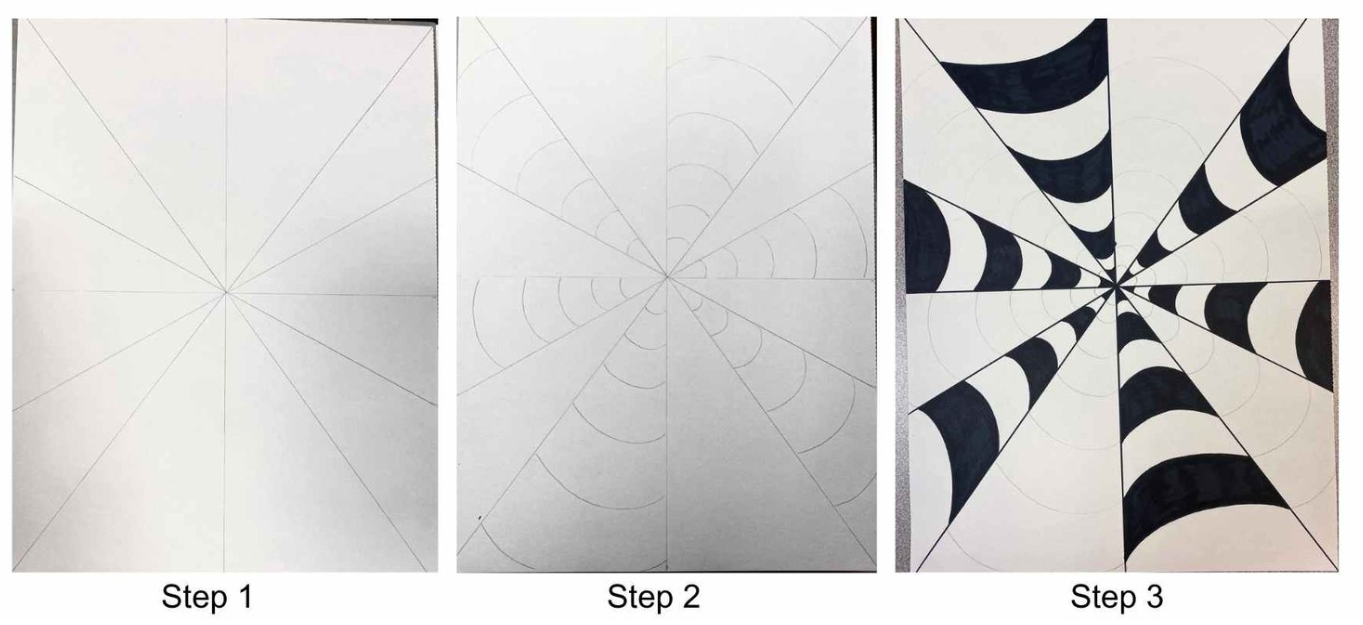 Step 1

Step 2

Step 3